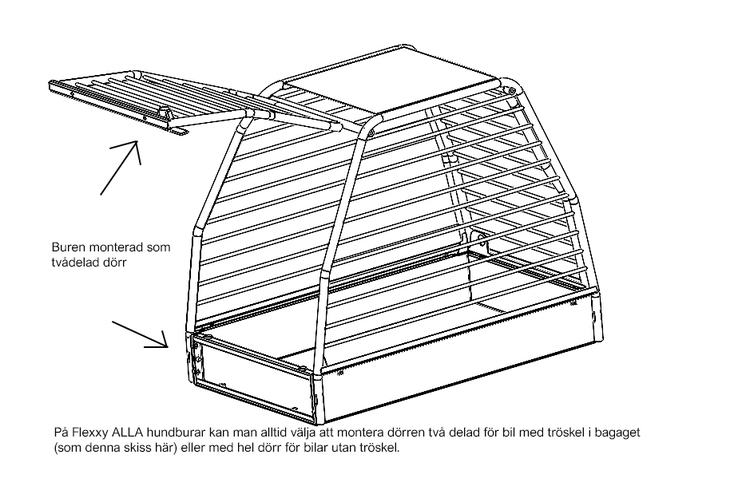 Buren monterad som tvådelad dörr

På Flexxy ALLA hundburar kan man alltid välja att montera dörren två delad för bil med tröskel i bagaget (som denna skiss här) eller med hel dörr för bilar utan tröskel.